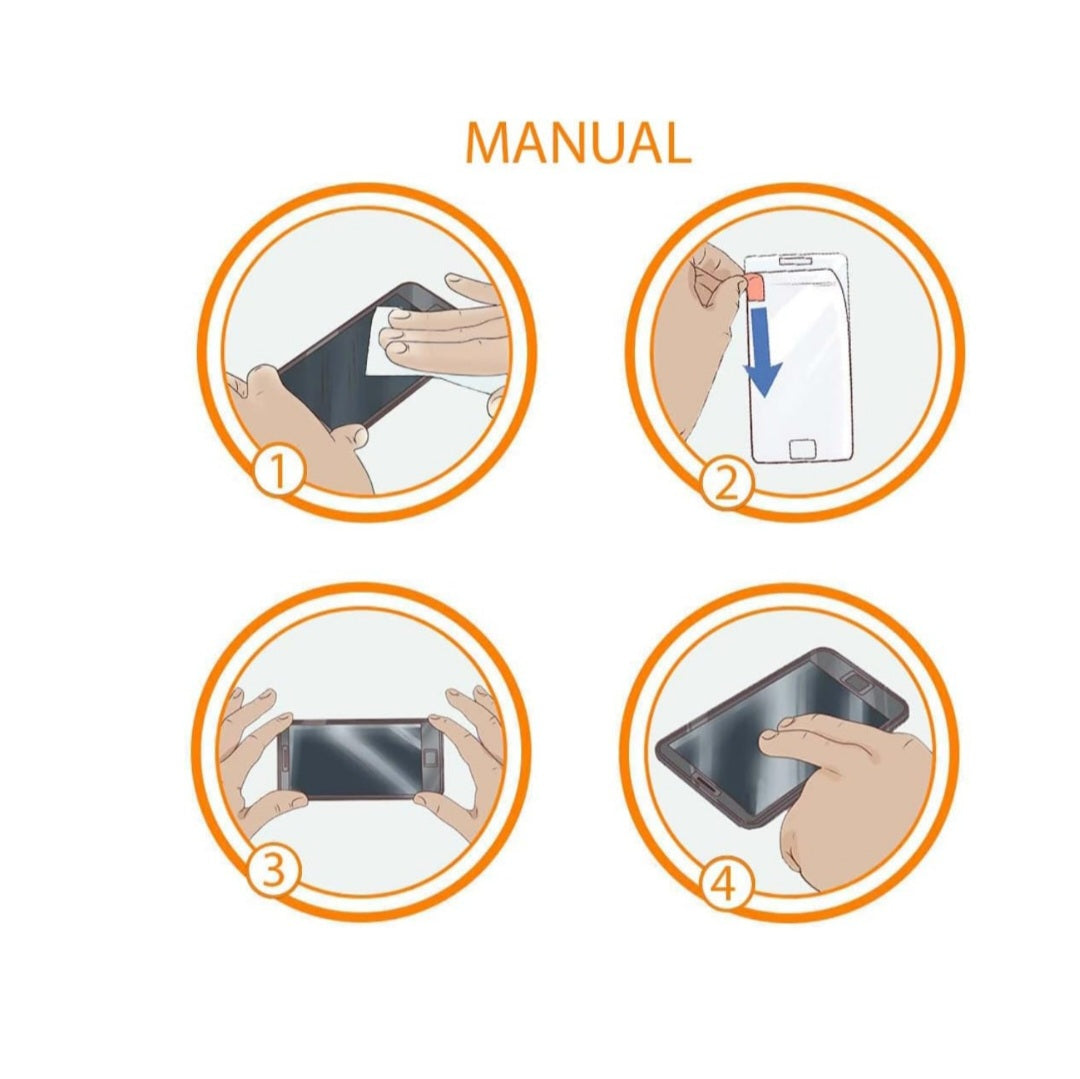 MANUAL

1

2

3

4