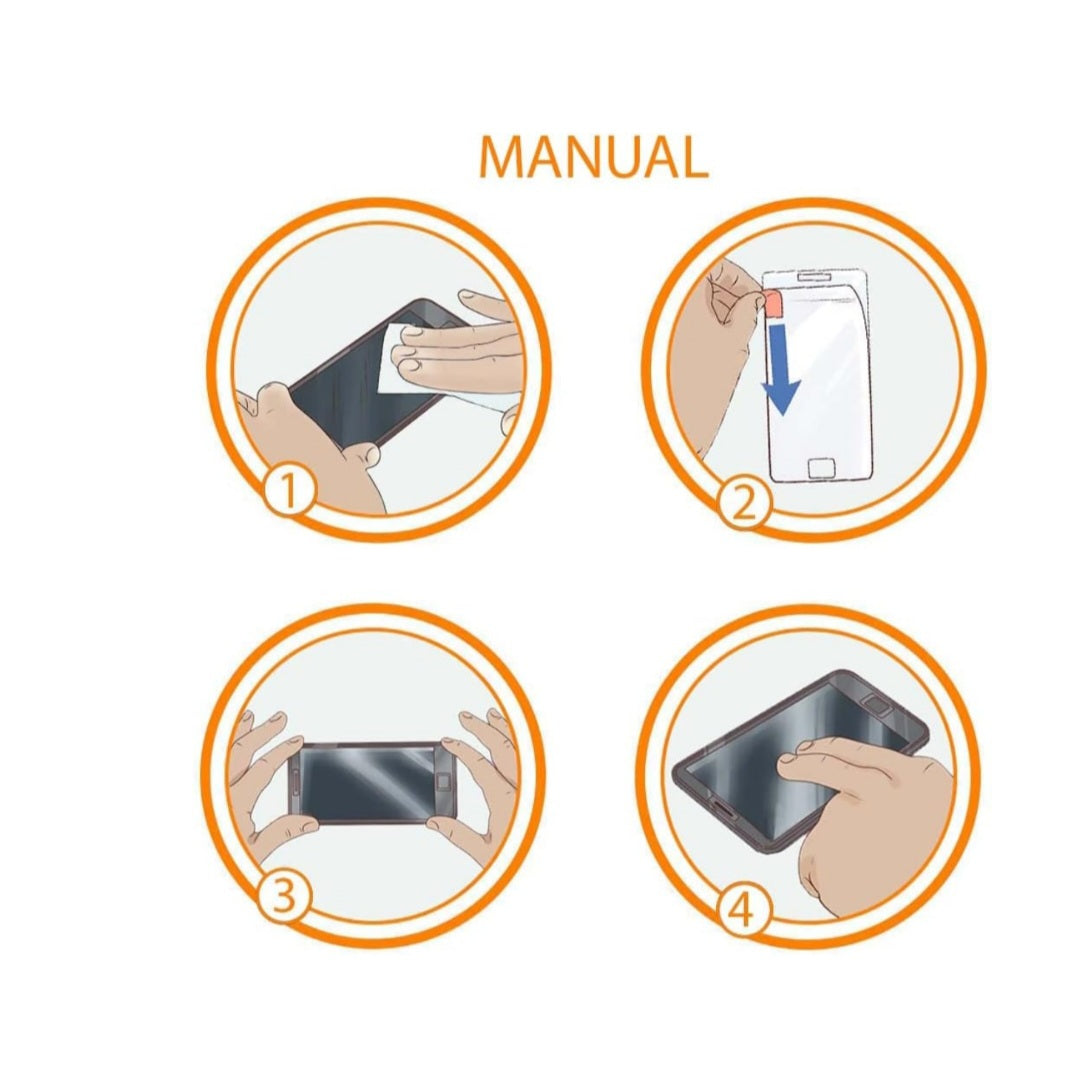 MANUAL

1

2

3

4